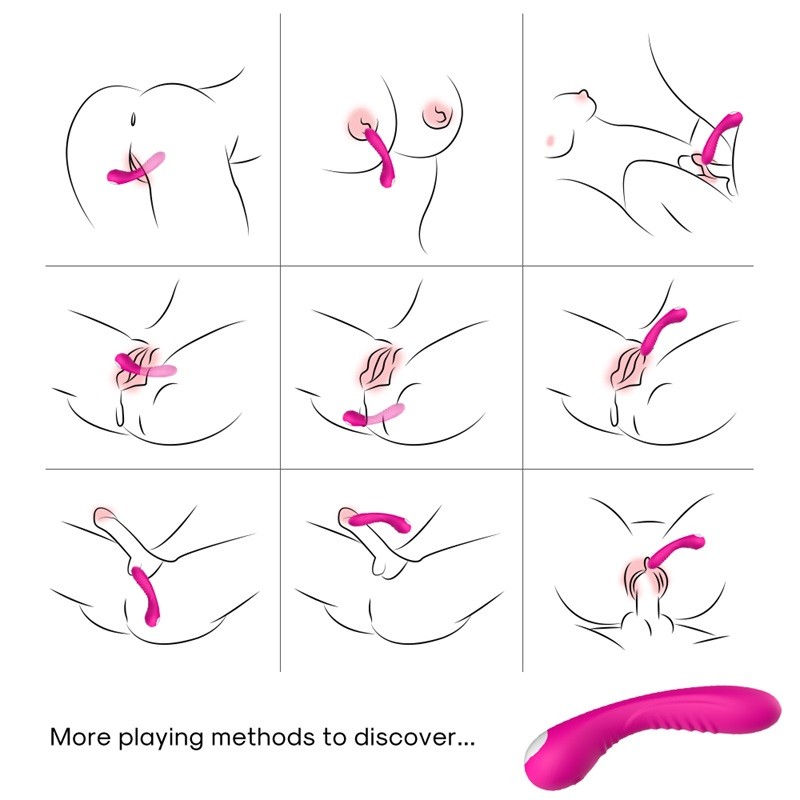 More playing methods to discover...