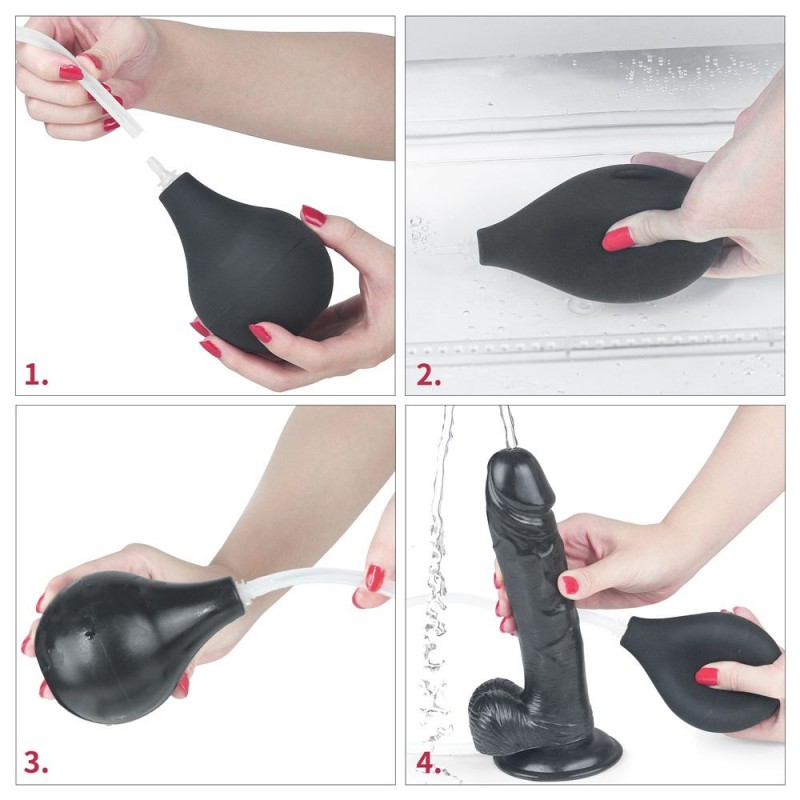 1.

2.

3.

4.