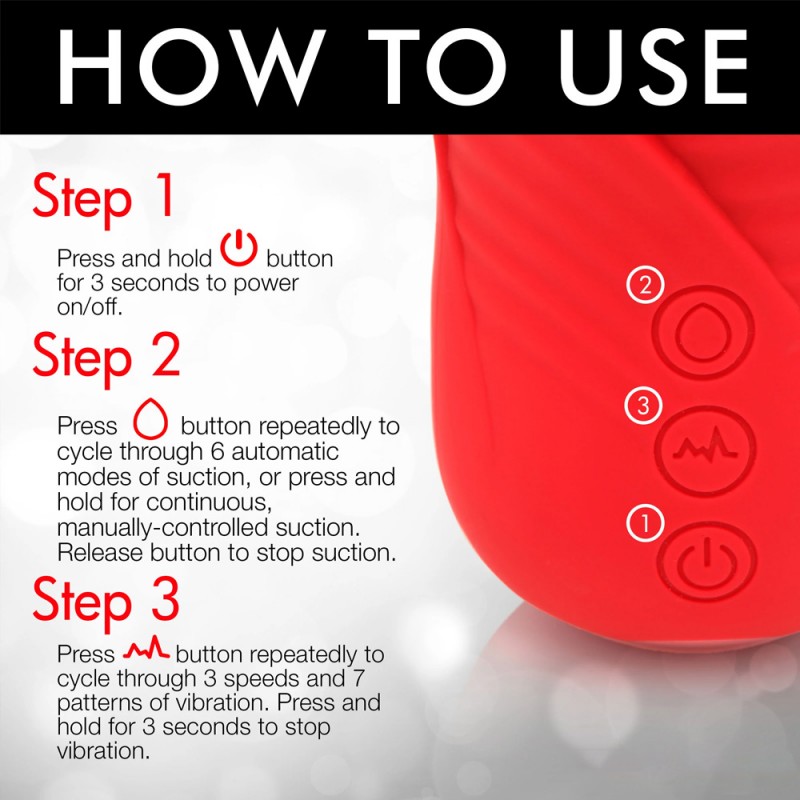 HOW TO USE

Step 1

Press and hold button for 3 seconds to power on/off.

Step 2

Press button repeatedly to cycle through 6 automatic modes of suction, or press and hold for continuous, manually-controlled suction. Release button to stop suction.

Step 3

Press button repeatedly to cycle through 3 speeds and 7 patterns of vibration. Press and hold for 3 seconds to stop vibration.

2

3

1