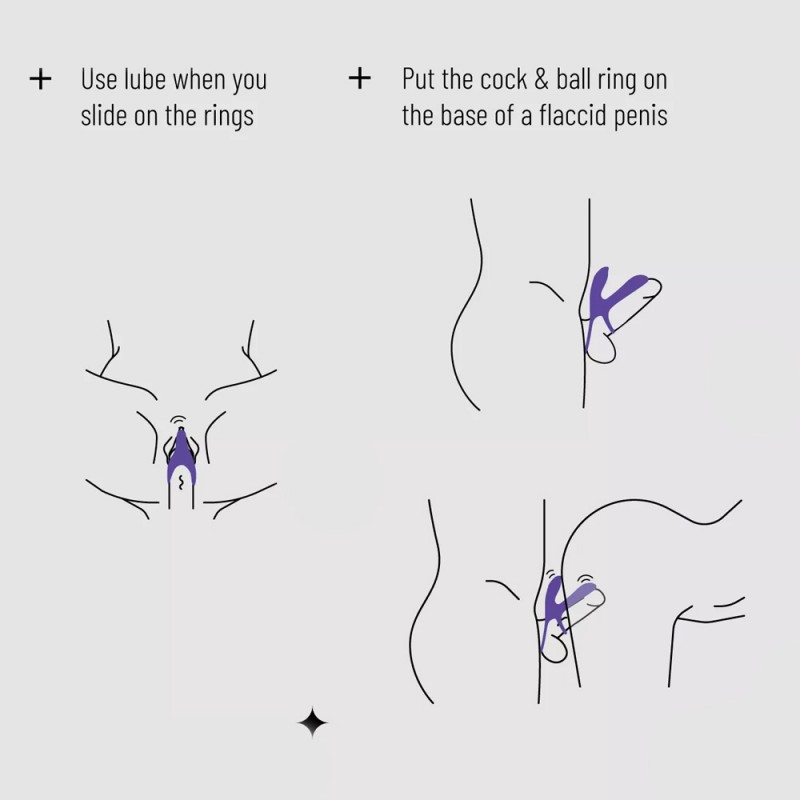 + Use lube when you slide on the rings

+ Put the cock & ball ring on the base of a flaccid penis