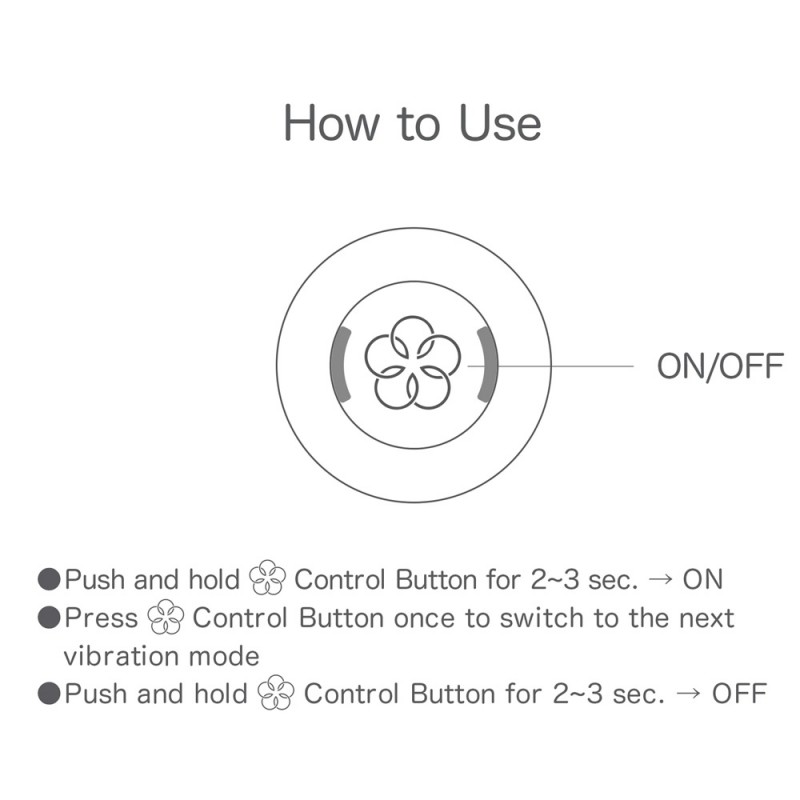 How to Use

ON/OFF

●Push and hold Control Button for 2~3 sec. → ON
●Press Control Button once to switch to the next vibration mode
●Push and hold Control Button for 2~3 sec. → OFF