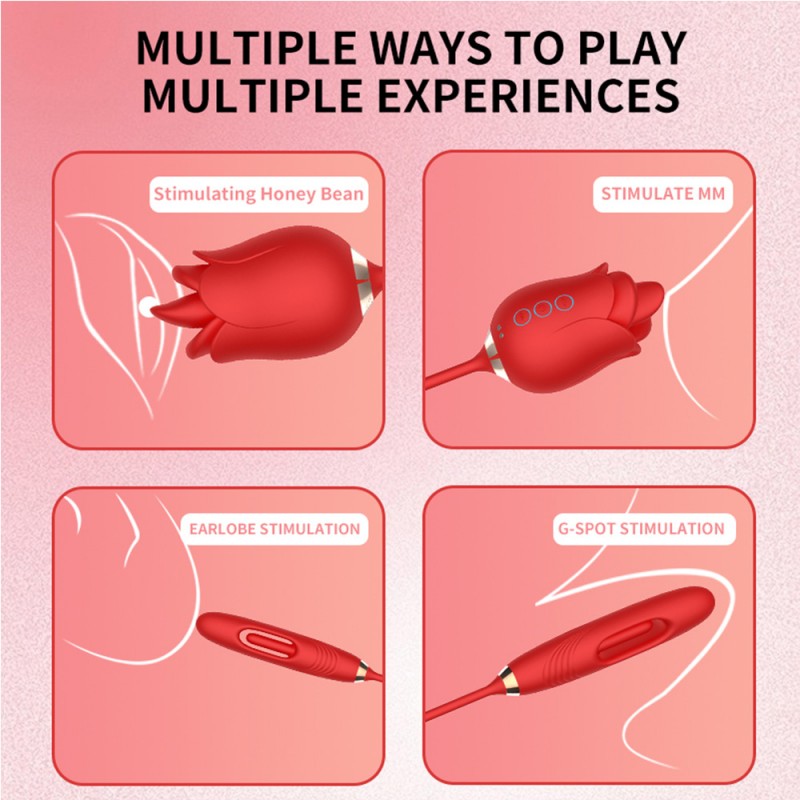 MULTIPLE WAYS TO PLAY
MULTIPLE EXPERIENCES

Stimulating Honey Bean

STIMULATE MM

EARLOBE STIMULATION

G-SPOT STIMULATION