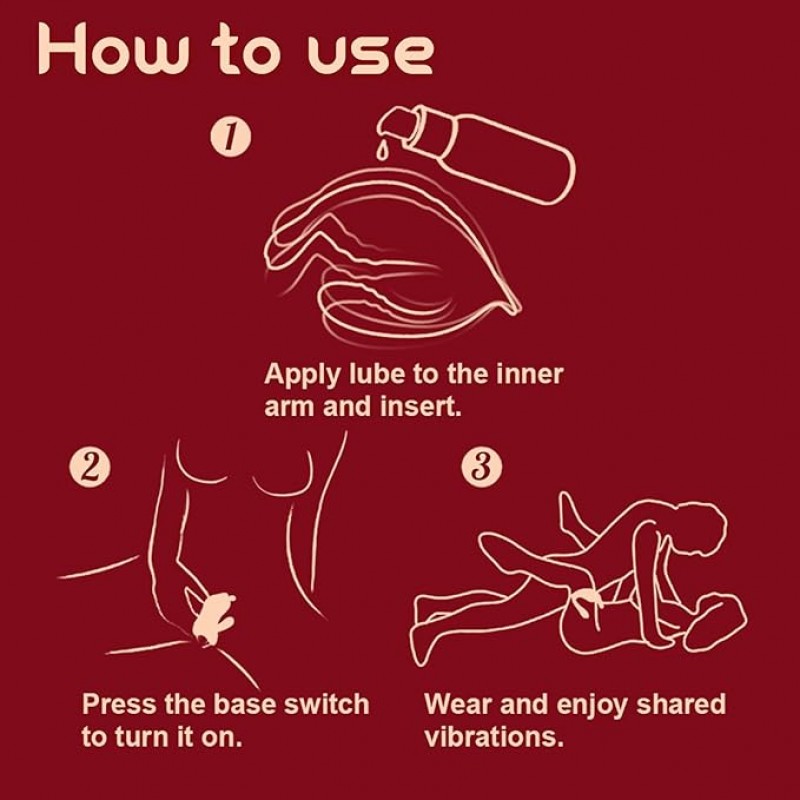 How to use

1

Apply lube to the inner arm and insert.

2

Press the base switch to turn it on.

3

Wear and enjoy shared vibrations.