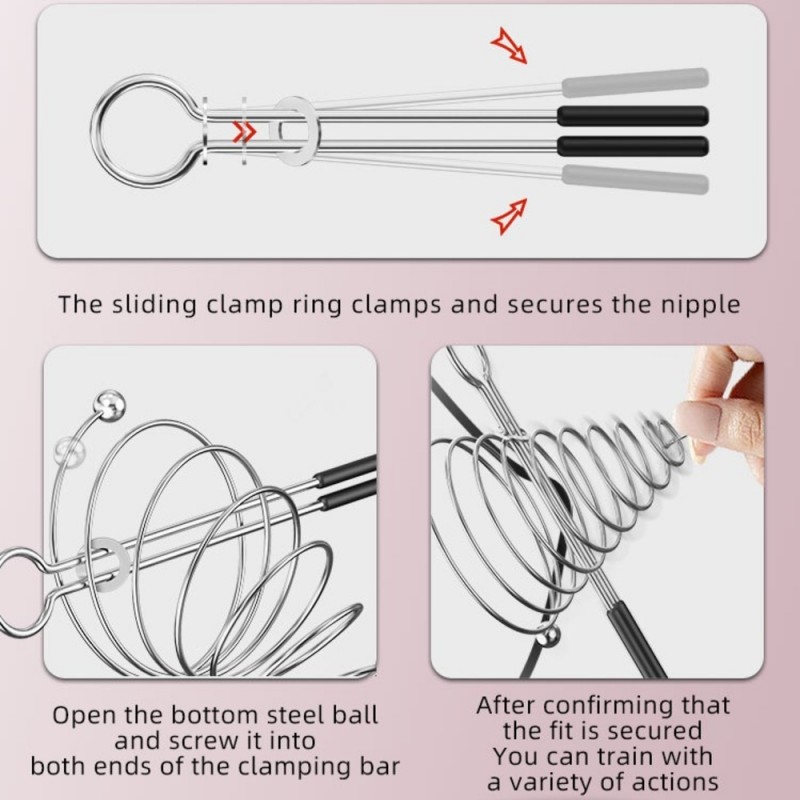 The sliding clamp ring clamps and secures the nipple

Open the bottom steel ball and screw it into both ends of the clamping bar

After confirming that the fit is secured You can train with a variety of actions