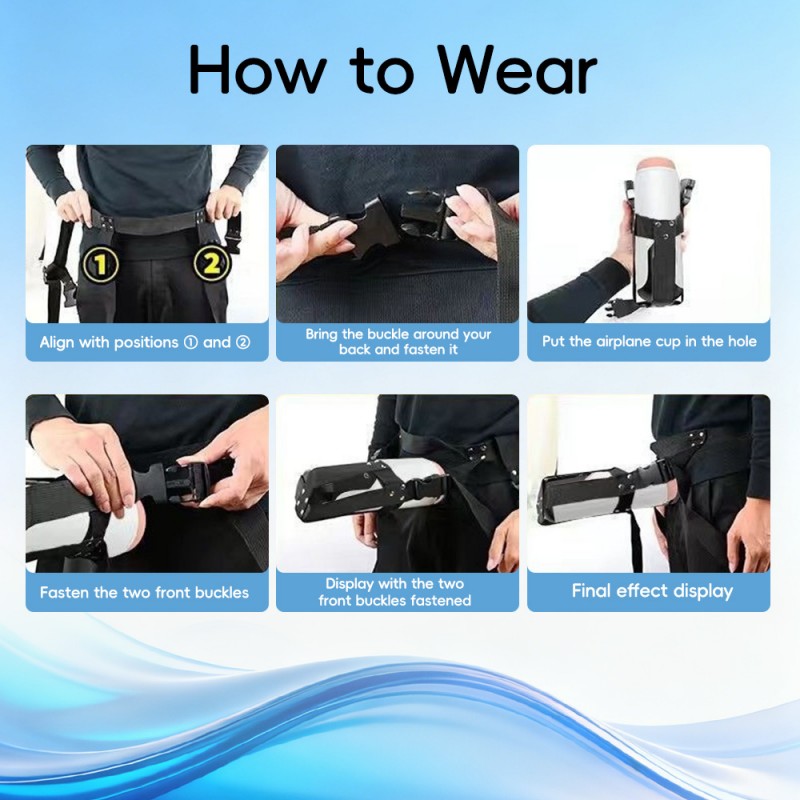 How to Wear

1

2

Align with positions ① and ②

Bring the buckle around your back and fasten it

Put the airplane cup in the hole

Fasten the two front buckles

Display with the two front buckles fastened

Final effect display