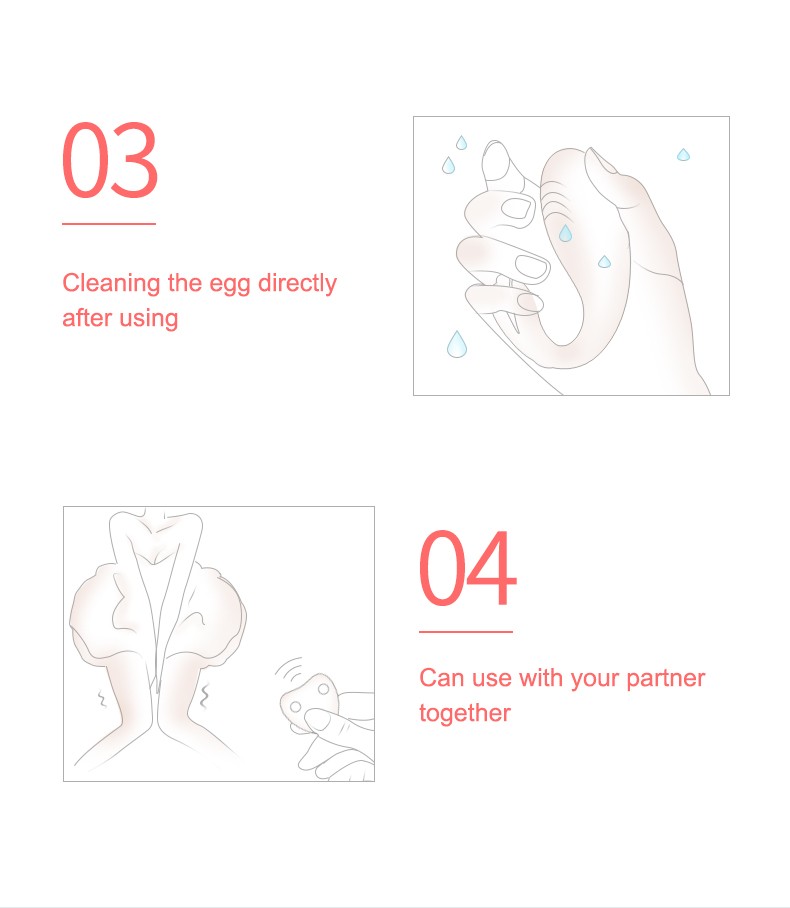 03

Cleaning the egg directly after using

04

Can use with your partner together