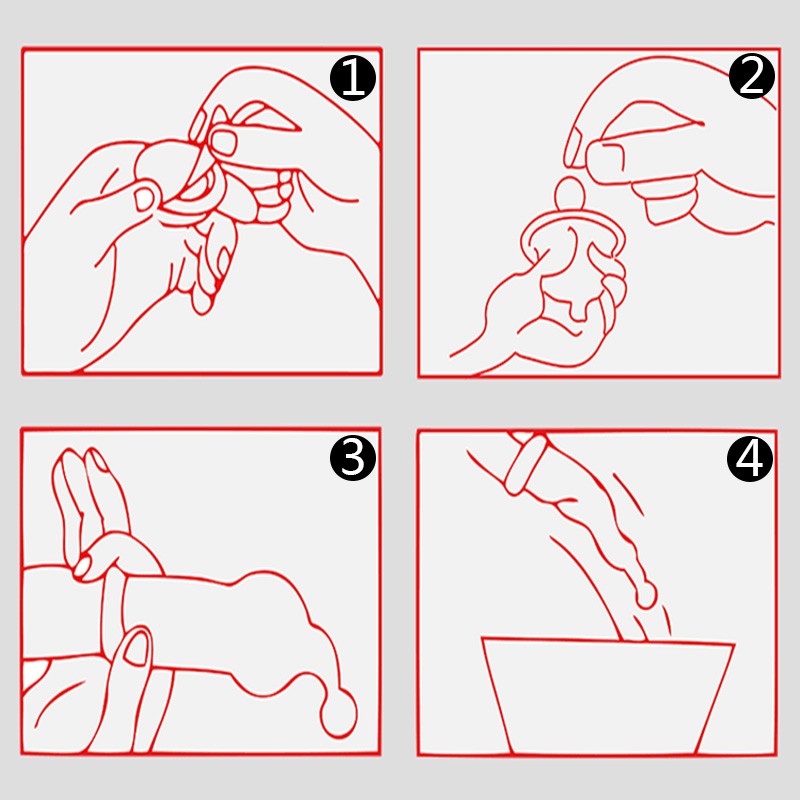 1
2
3
4