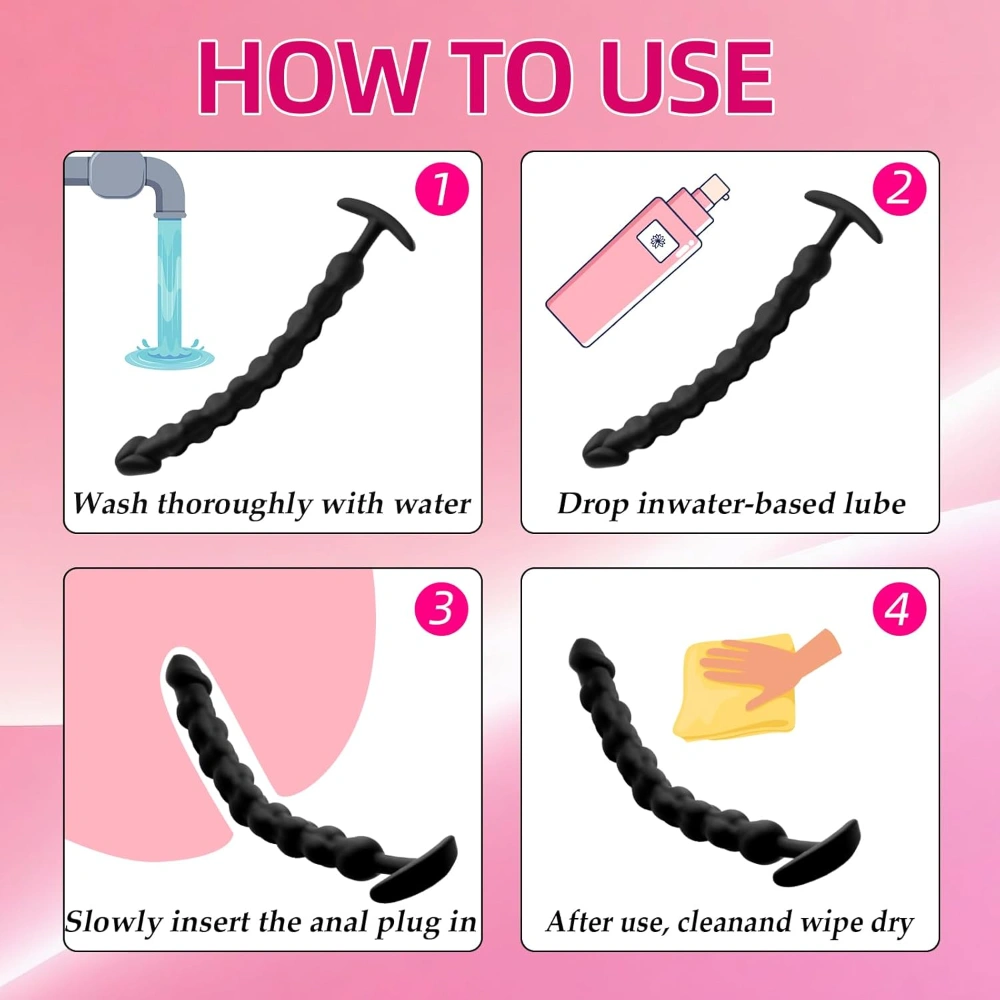 HOW TO USE

1

Wash thoroughly with water

2

Drop inwater-based lube

3

Slowly insert the anal plug in

4

After use, cleanand wipe dry