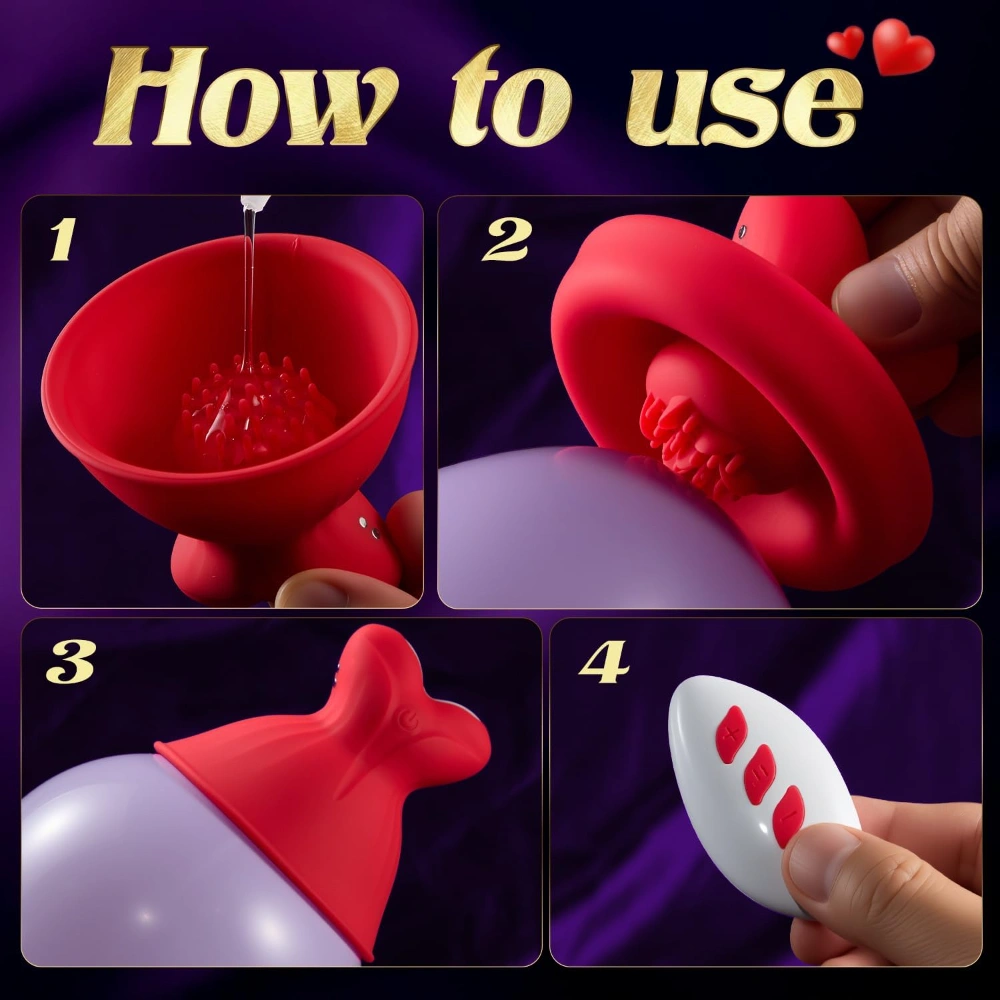 How to use

1

2

3

4