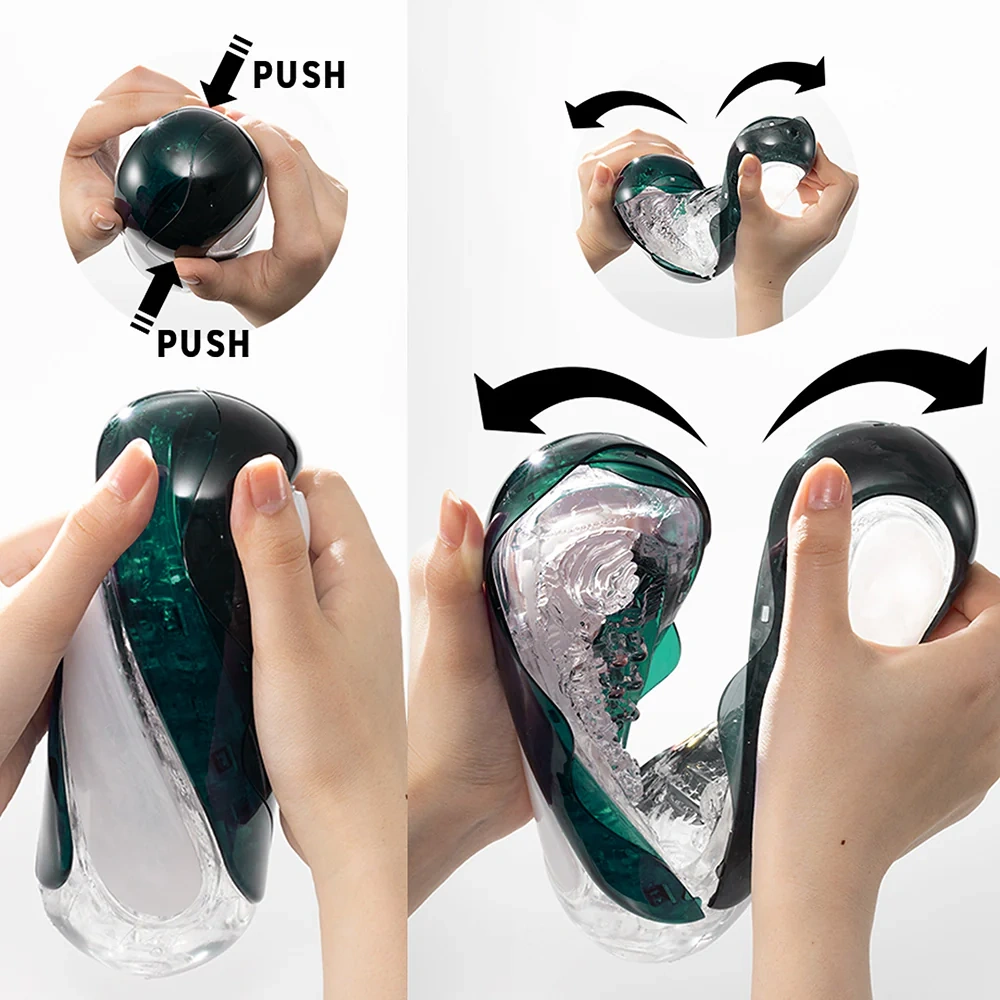 PUSH

PUSH