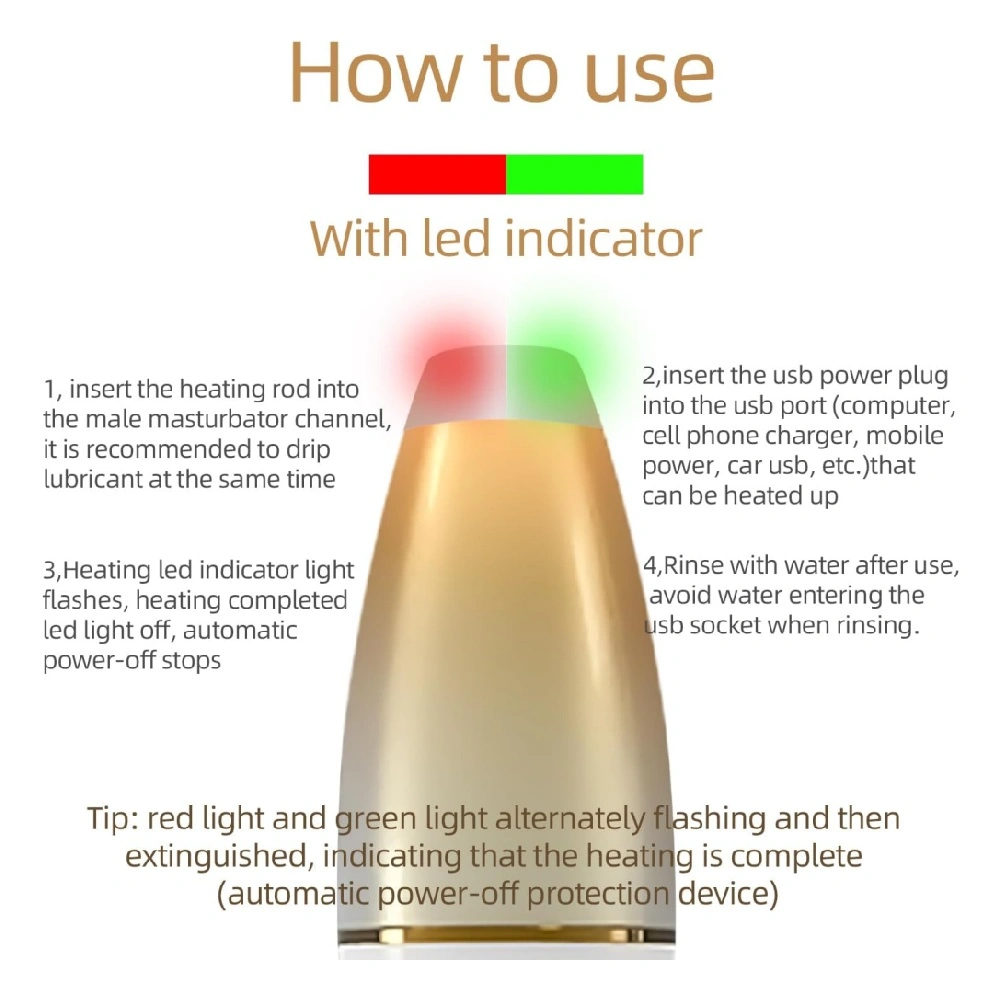 How to use

With led indicator

1, insert the heating rod into the male masturbator channel, it is recommended to drip lubricant at the same time

2,insert the usb power plug into the usb port (computer, cell phone charger, mobile power, car usb, etc.)that can be heated up

3,Heating led indicator light flashes, heating completed led light off, automatic power-off stops

4,Rinse with water after use, avoid water entering the usb socket when rinsing.

Tip: red light and green light alternately flashing and then extinguished, indicating that the heating is complete (automatic power-off protection device)