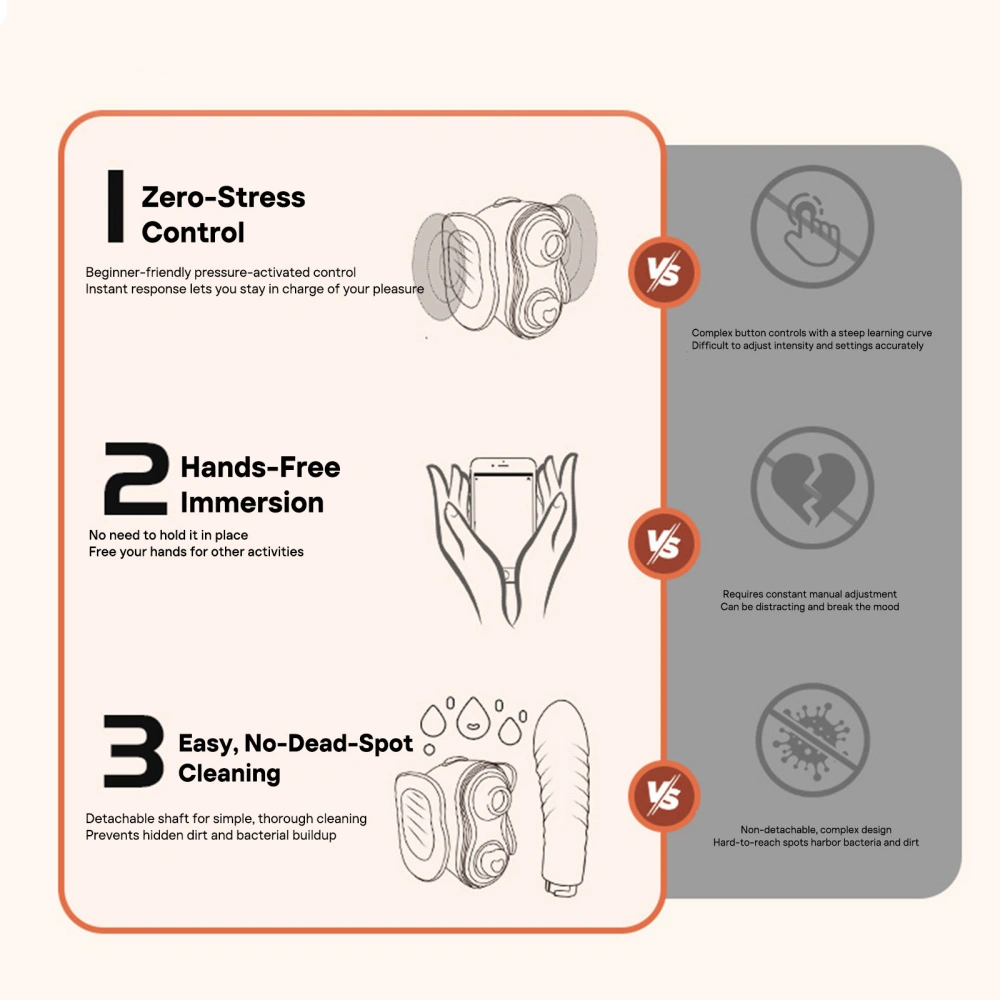 1 Zero-Stress Control

Beginner-friendly pressure-activated control
Instant response lets you stay in charge of your pleasure

VS

Complex button controls with a steep learning curve
Difficult to adjust intensity and settings accurately

2 Hands-Free Immersion

No need to hold it in place
Free your hands for other activities

VS

Requires constant manual adjustment
Can be distracting and break the mood

3 Easy, No-Dead-Spot Cleaning

Detachable shaft for simple, thorough cleaning
Prevents hidden dirt and bacterial buildup

VS

Non-detachable, complex design
Hard-to-reach spots harbor bacteria and dirt