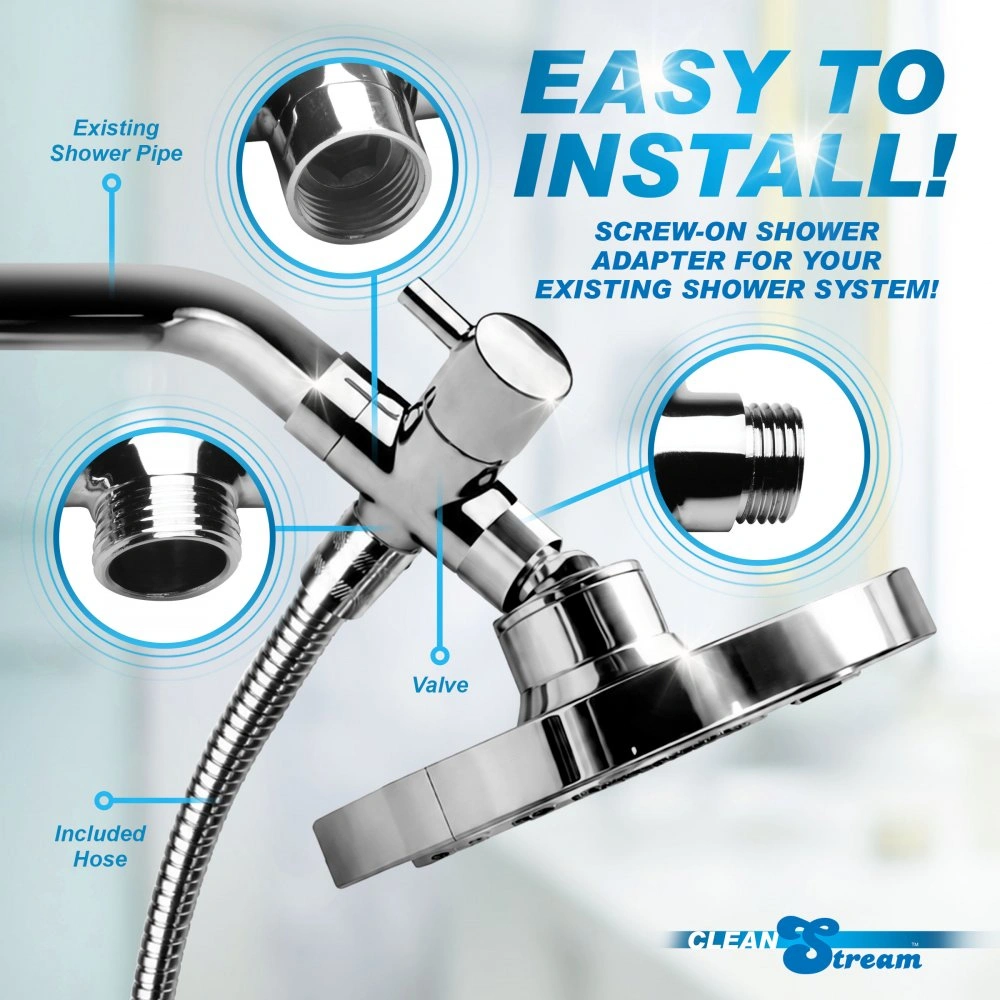 EASY TO INSTALL!

SCREW-ON SHOWER ADAPTER FOR YOUR EXISTING SHOWER SYSTEM!

Existing Shower Pipe

Valve

Included Hose

CLEAN Stream™